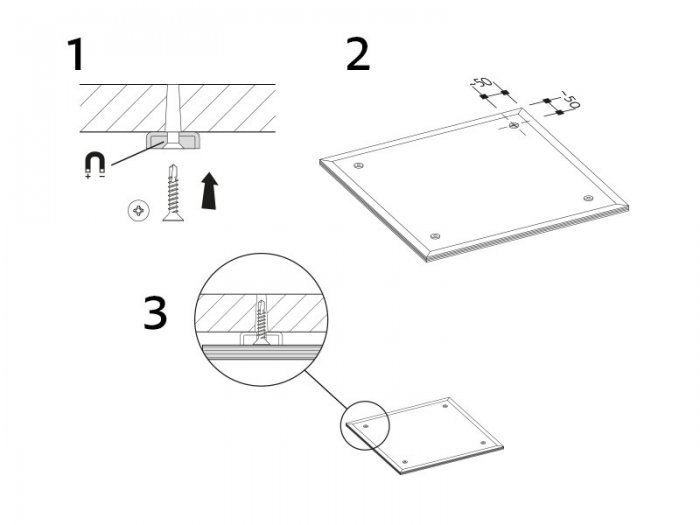 1

+ -

2

~50

~50

3