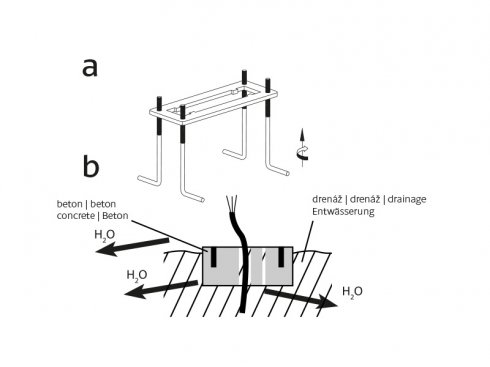 a

b

beton | beton
concrete | Beton

drenáž | drenáž | drainage
Entwässerung

$H_2O$

$H_2O$

$H_2O$